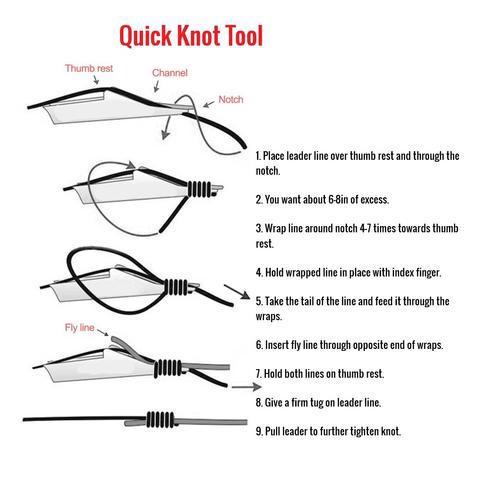 Quick Knot Tool

Thumb rest

Channel

Notch

Fly line

1. Place leader line over thumb rest and through the notch.

2. You want about 6-8in of excess.

3. Wrap line around notch 4-7 times towards thumb rest.

4. Hold wrapped line in place with index finger.

5. Take the tail of the line and feed it through the wraps.

6. Insert fly line through opposite end of wraps.

7. Hold both lines on thumb rest.

8. Give a firm tug on leader line.

9. Pull leader to further tighten knot.