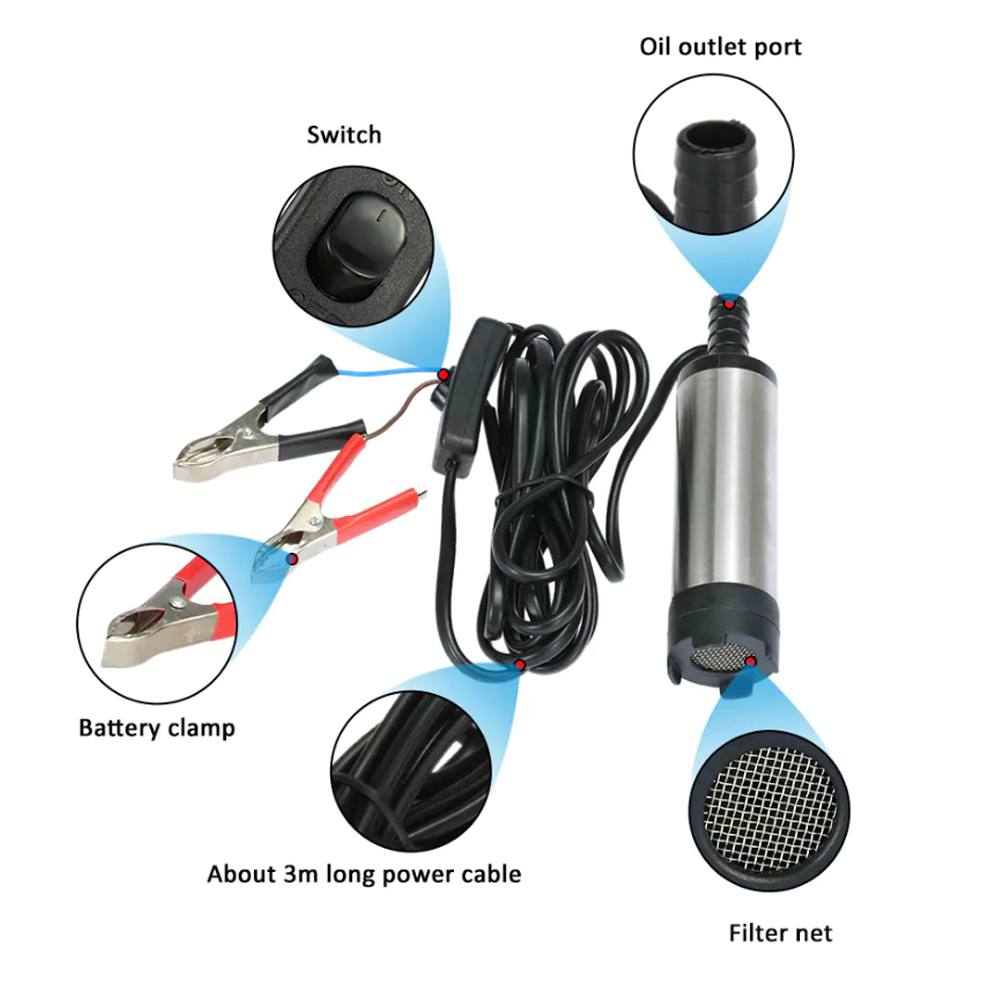 Oil outlet port

Switch

Battery clamp

About 3m long power cable

Filter net